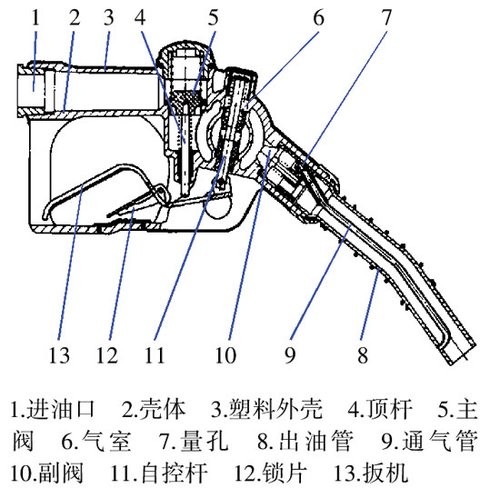 1 2 3 4 5 6 7

13 12 11 10 9 8

1.进油口　2.壳体　3.塑料外壳　4.顶杆　5.主阀　6.气室　7.量孔　8.出油管　9.通气管　10.副阀　11.自控杆　12.锁片　13.扳机